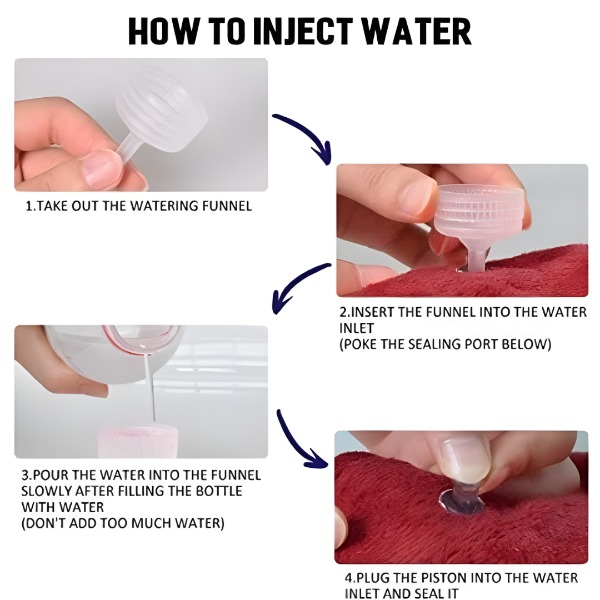 HOW TO INJECT WATER

1.TAKE OUT THE WATERING FUNNEL

2.INSERT THE FUNNEL INTO THE WATER INLET
(POKE THE SEALING PORT BELOW)

3.POUR THE WATER INTO THE FUNNEL SLOWLY AFTER FILLING THE BOTTLE WITH WATER
(DON'T ADD TOO MUCH WATER)

4.PLUG THE PISTON INTO THE WATER INLET AND SEAL IT