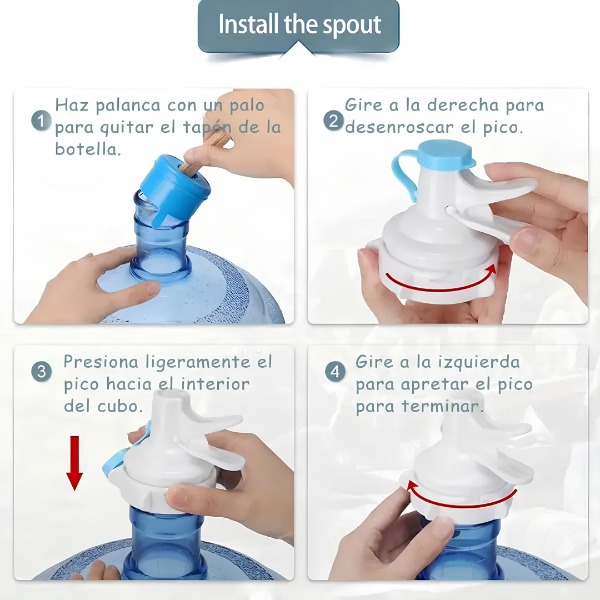 Install the spout

1 Haz palanca con un palo para quitar el tapón de la botella.

2 Gire a la derecha para desenroscar el pico.

3 Presiona ligeramente el pico hacia el interior del cubo.

4 Gire a la izquierda para apretar el pico para terminar.